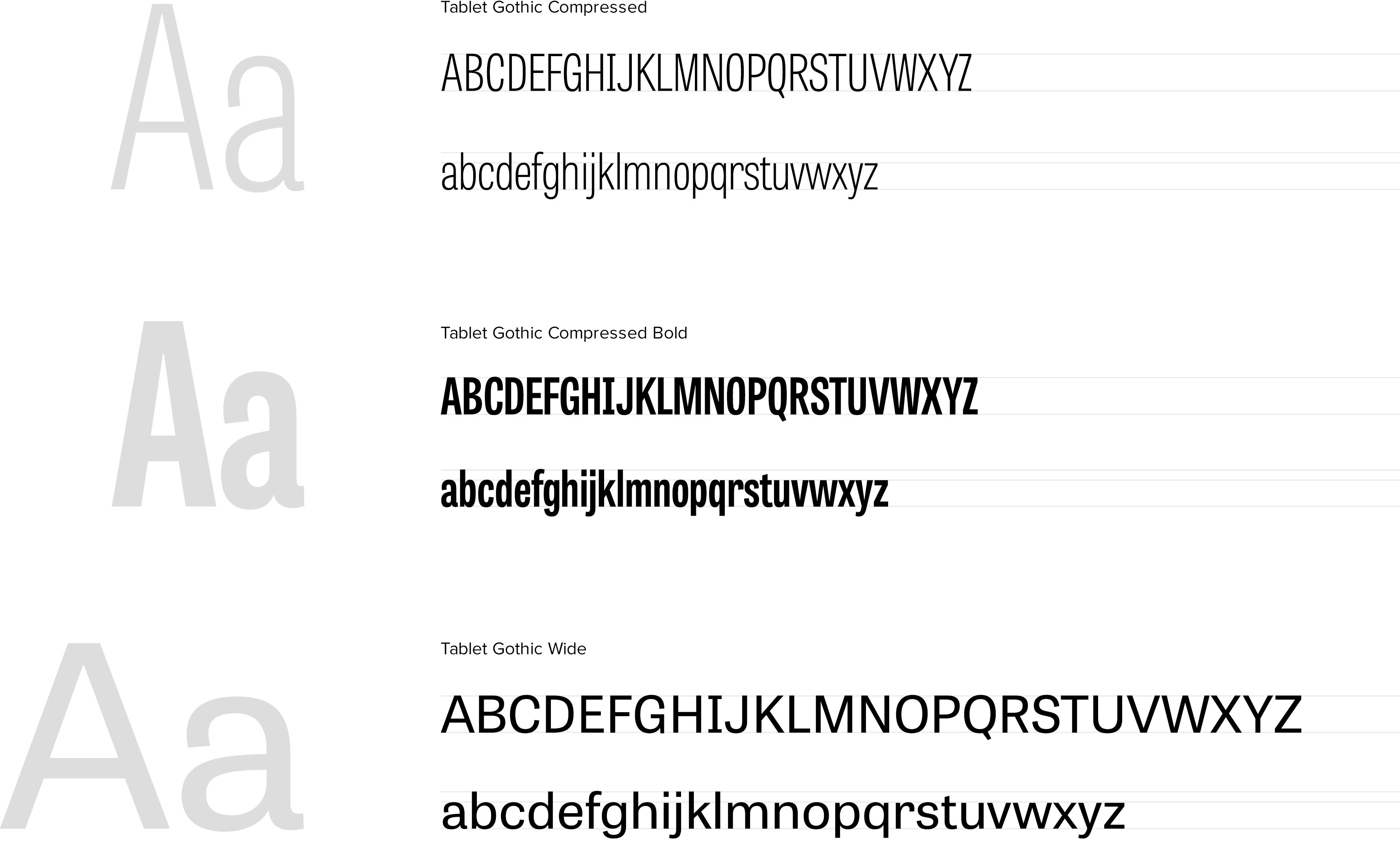 Aa

Tablet Gothic Compressed

ABCDEFGHIJKLMNOPQRSTUVWXYZ

abcdefghijklmnopqrstuvwxyz

Aa

Tablet Gothic Compressed Bold

ABCDEFGHIJKLMNOPQRSTUVWXYZ

abcdefghijklmnopqrstuvwxyz

Aa

Tablet Gothic Wide

ABCDEFGHIJKLMNOPQRSTUVWXYZ

abcdefghijklmnopqrstuvwxyz